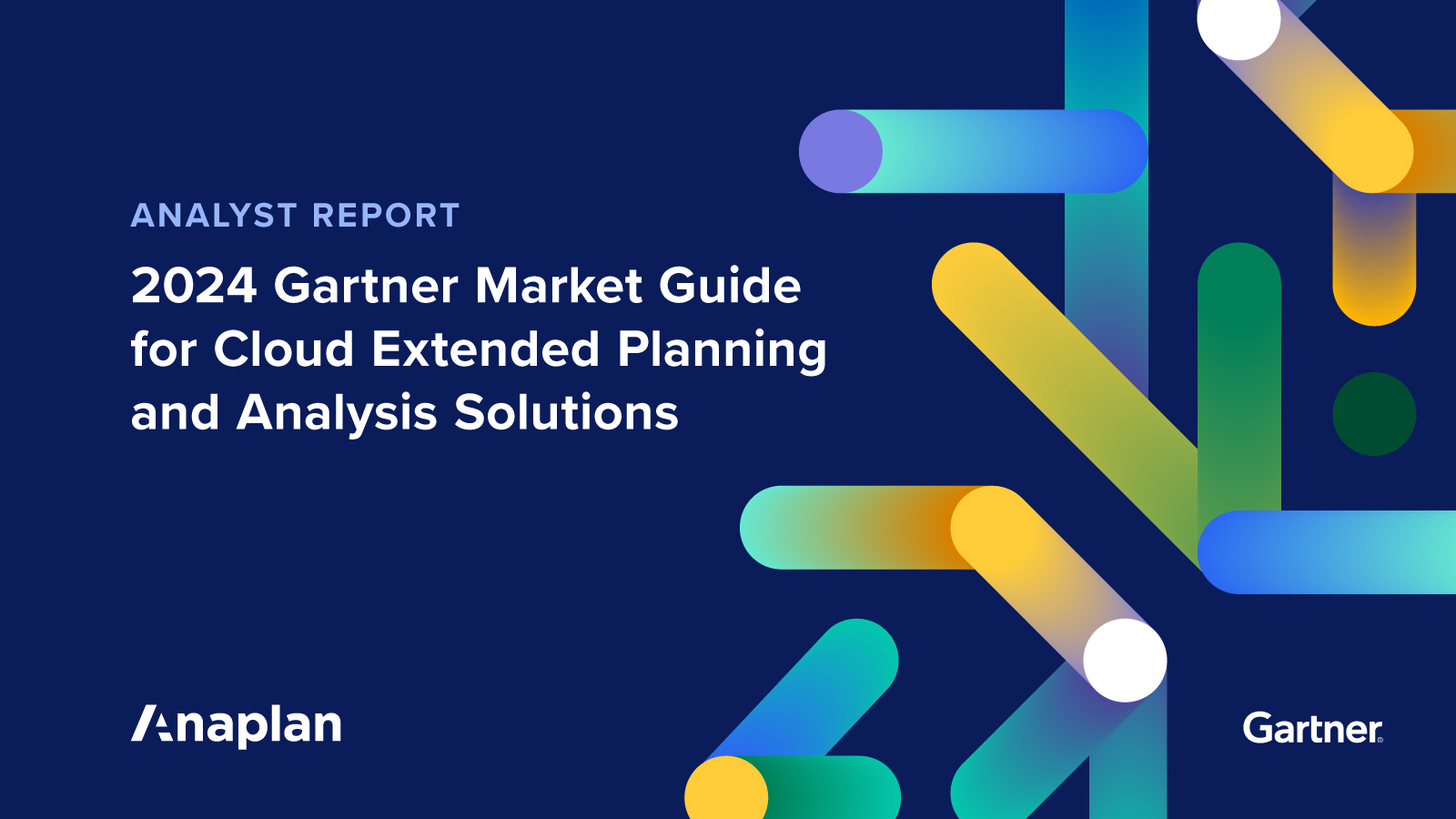 ANALYST REPORT

2024 Gartner Market Guide for Cloud Extended Planning and Analysis Solutions

Anaplan

Gartner®